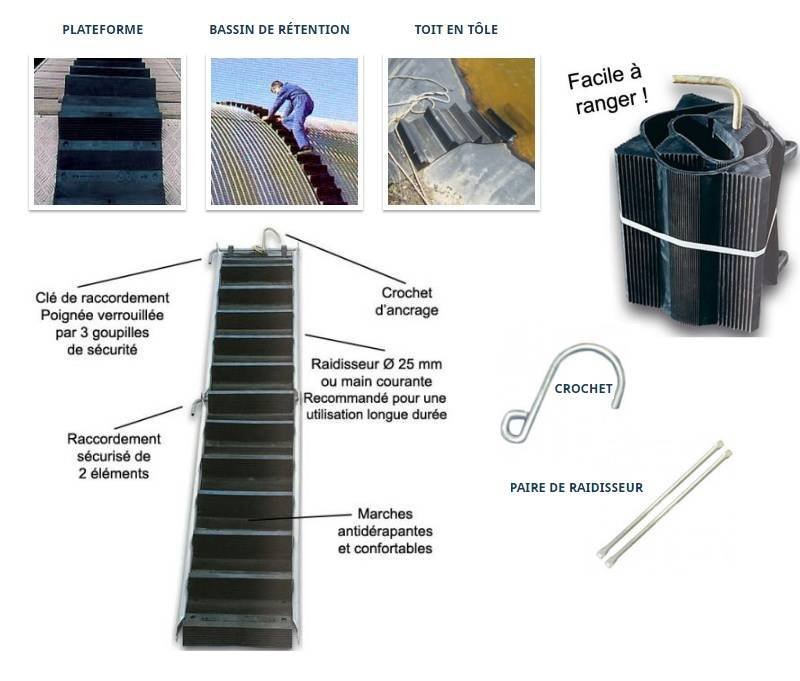 PLATEFORME

BASSIN DE RÉTENTION

TOIT EN TÔLE

Facile à ranger !

Clé de raccordement Poignée verrouillée par 3 goupilles de sécurité

Crochet d'ancrage

Raidisseur Ø 25 mm ou main courante Recommandé pour une utilisation longue durée

Raccordement sécurisé de 2 éléments

Marches antidérapantes et confortables

CROCHET

PAIRE DE RAIDISSEUR